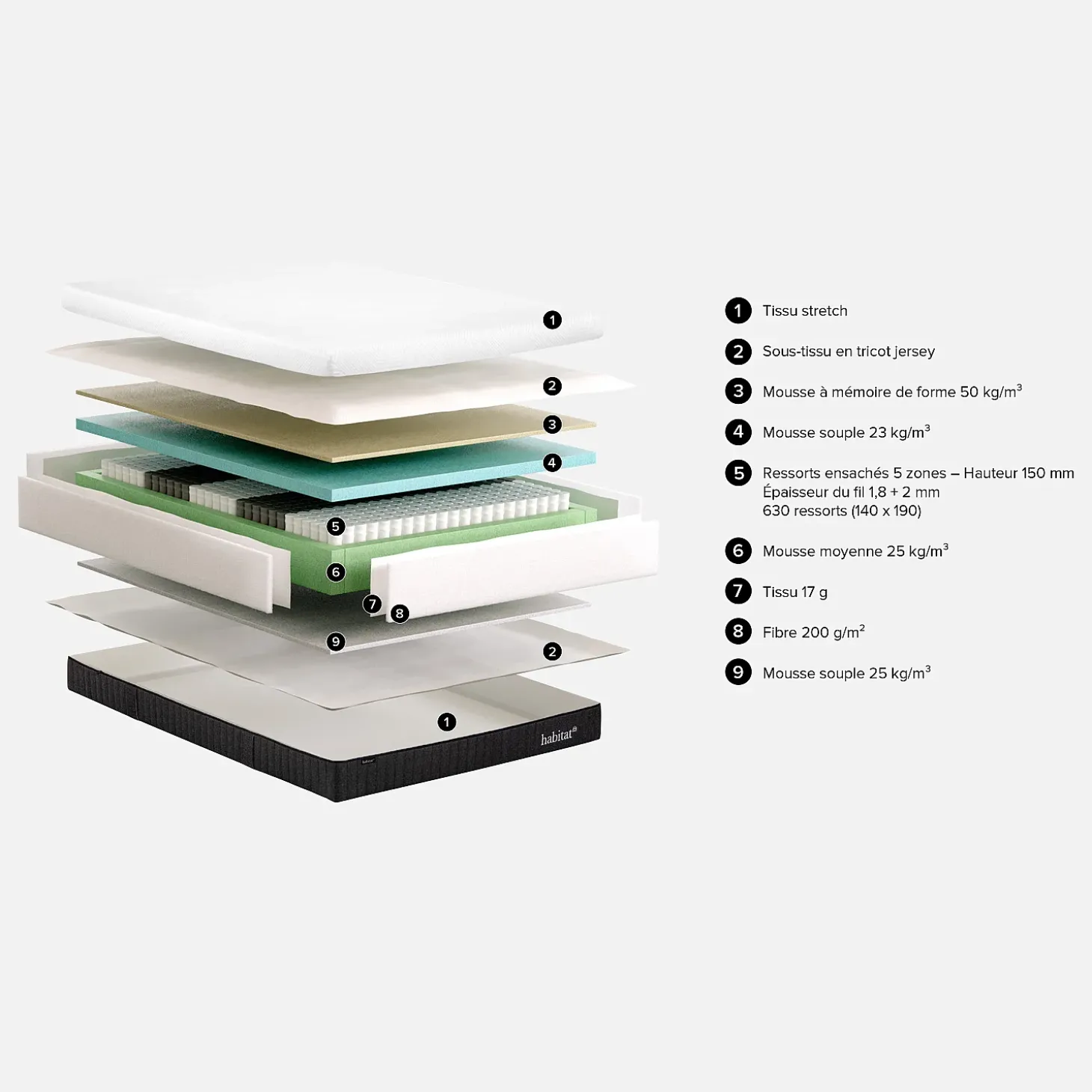 1
2
3
4
5
6
7
8
9
2
1
habitat

1 Tissu stretch

2 Sous-tissu en tricot jersey

3 Mousse à mémoire de forme 50 kg/m$^3$

4 Mousse souple 23 kg/m$^3$

5 Ressorts ensachés 5 zones – Hauteur 150 mm
Épaisseur du fil 1,8 + 2 mm
630 ressorts (140 x 190)

6 Mousse moyenne 25 kg/m$^3$

7 Tissu 17 g

8 Fibre 200 g/m$^2$

9 Mousse souple 25 kg/m$^3$